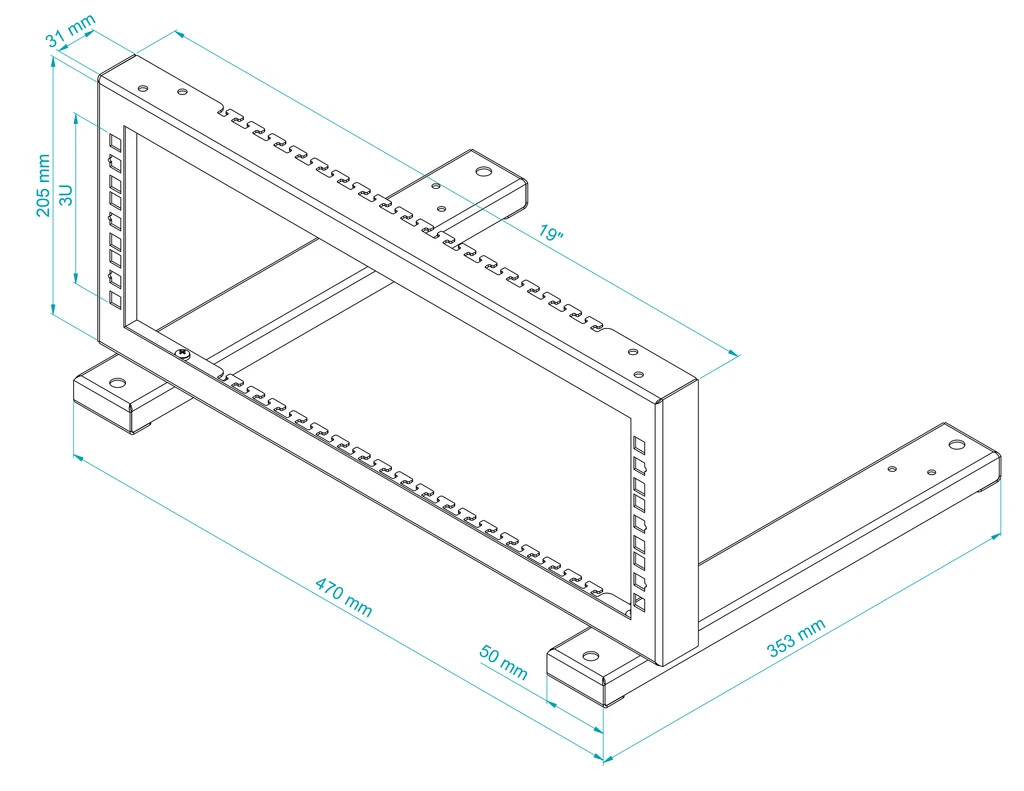 31 mm
205 mm
3U
19"
470 mm
50 mm
353 mm