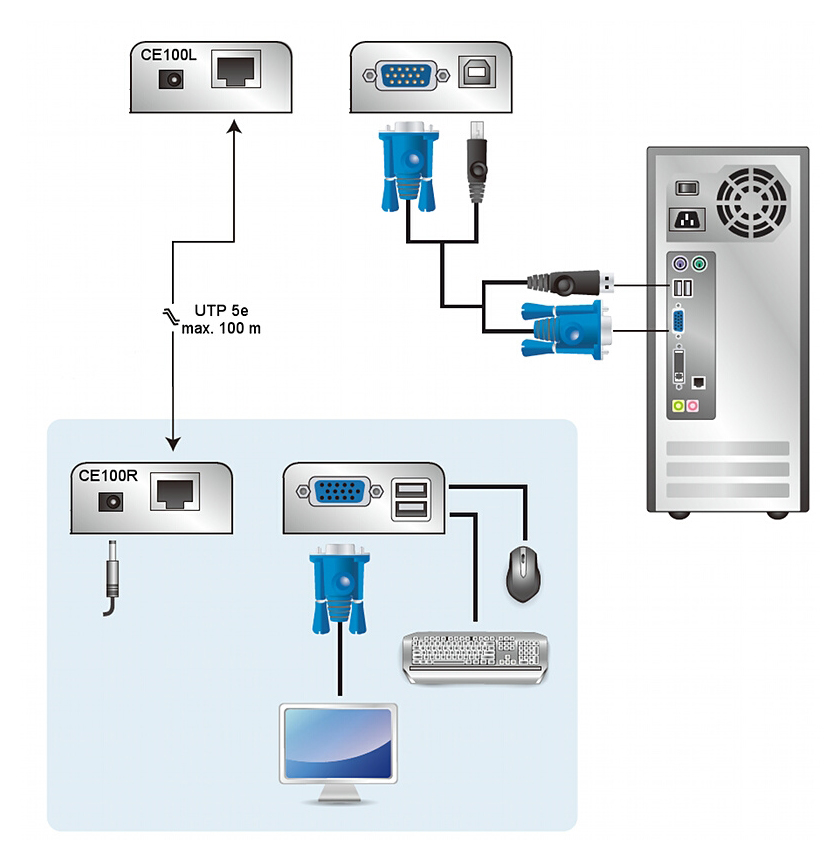 CE100L

UTP 5e
max. 100 m

CE100R