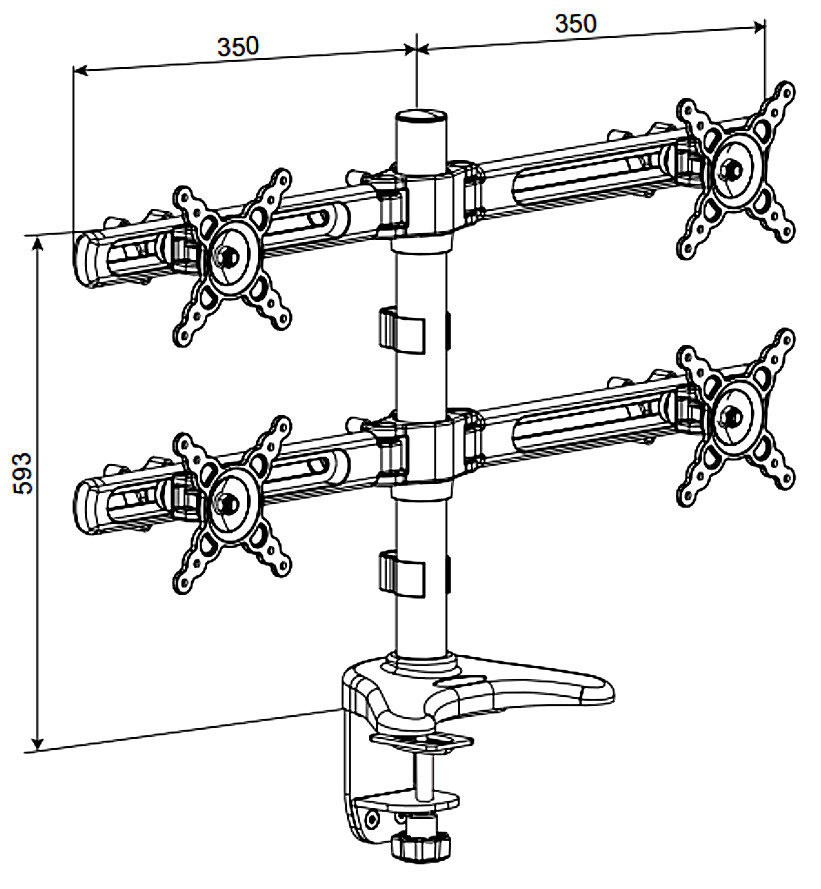 350
350
593