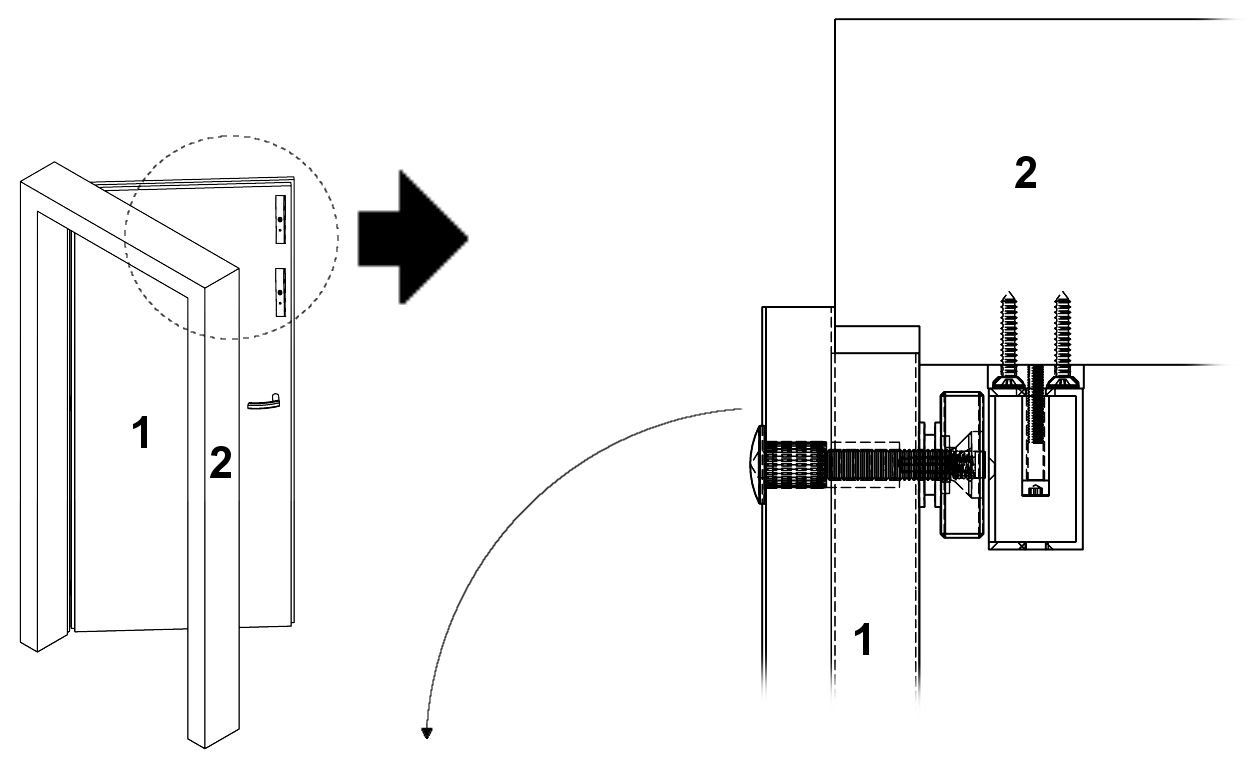 1
2
2
1