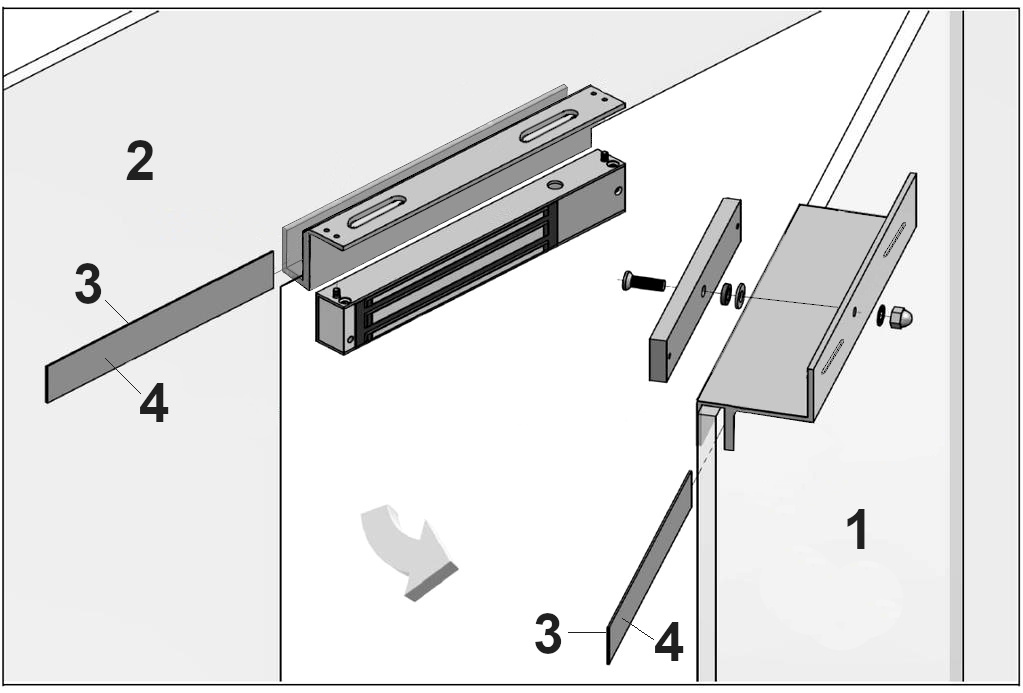 2
3
4
1
3
4